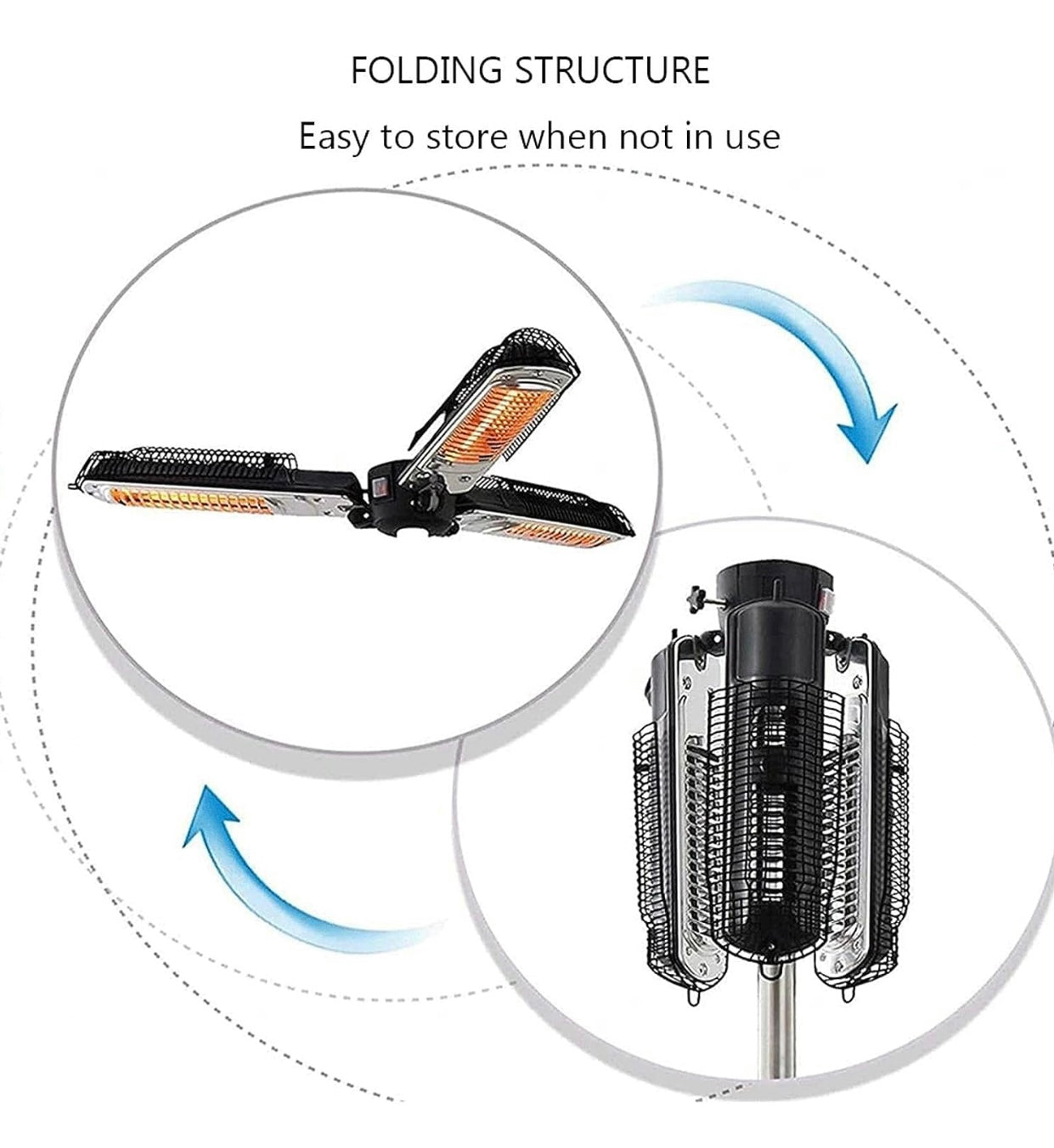 FOLDING STRUCTURE

Easy to store when not in use